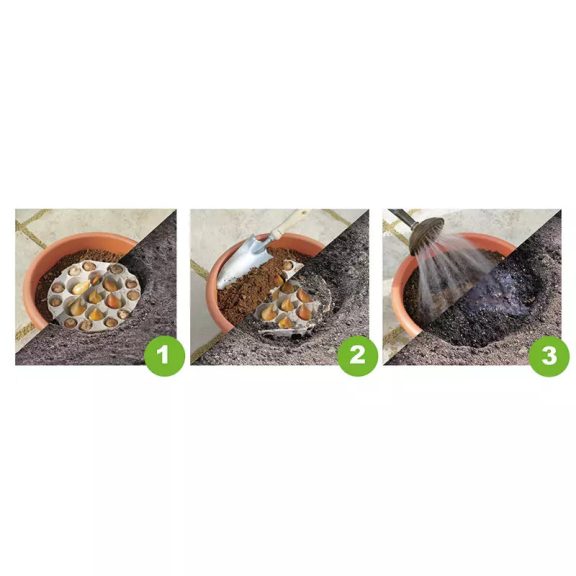 1

2

3