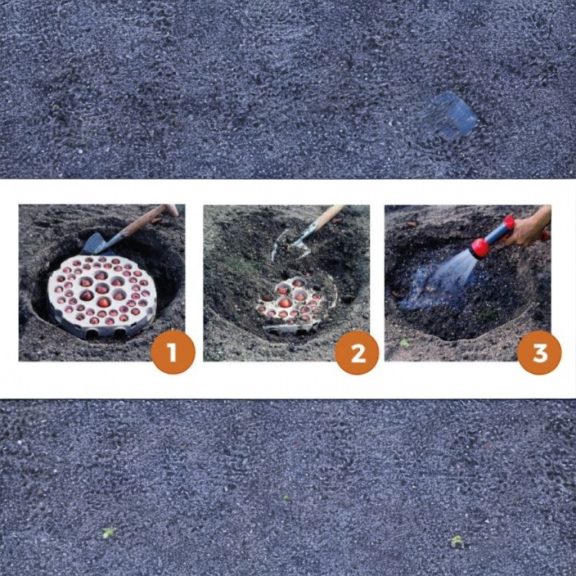 1

2

3